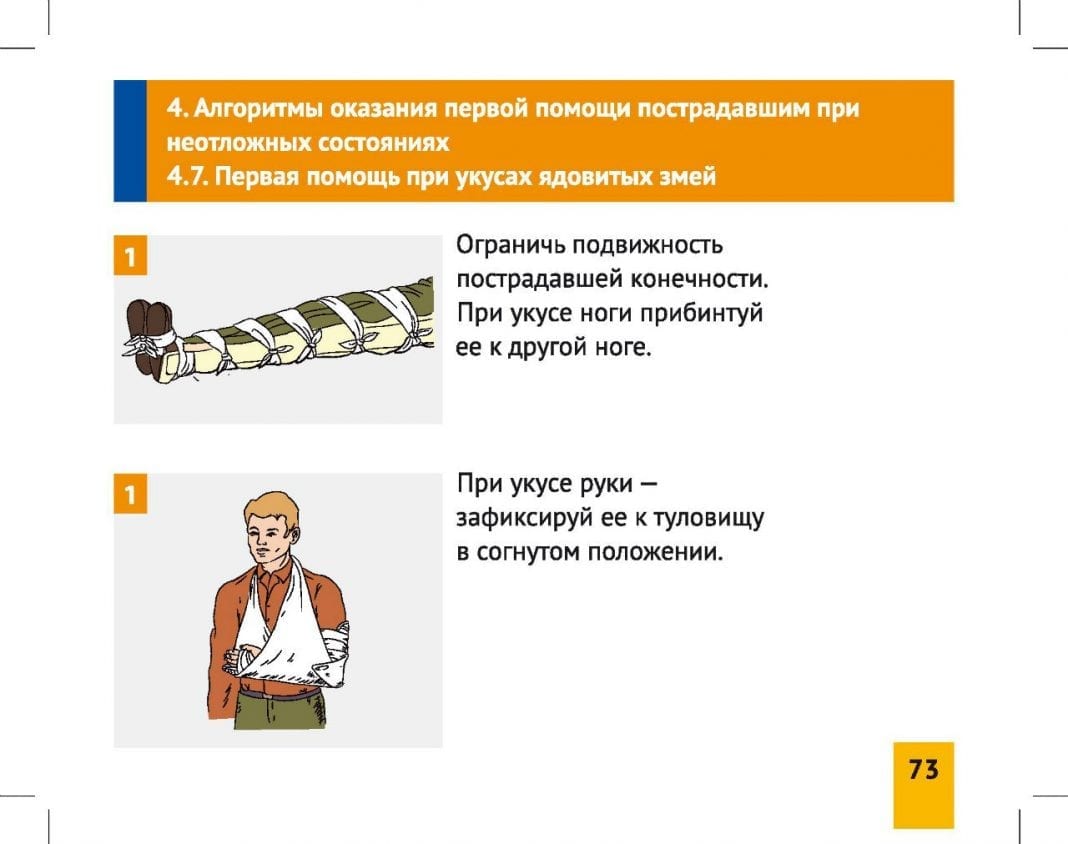 4. Алгоритмы оказания первой помощи пострадавшим при неотложных состояниях
4.7. Первая помощь при укусах ядовитых змей

1

Ограничь подвижность пострадавшей конечности. При укусе ноги прибинтуй ее к другой ноге.

1

При укусе руки — зафиксируй ее к туловищу в согнутом положении.

73